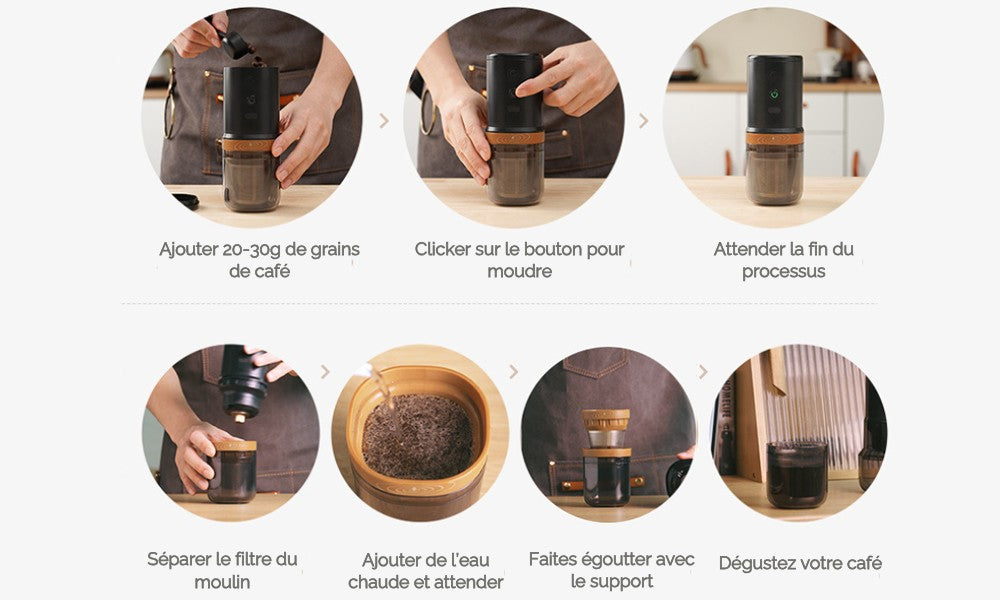 Ajouter 20-30g de grains de café

Clicker sur le bouton pour moudre

Attender la fin du processus

Séparer le filtre du moulin

Ajouter de l'eau chaude et attender

Faites égoutter avec le support

Dégustez votre café