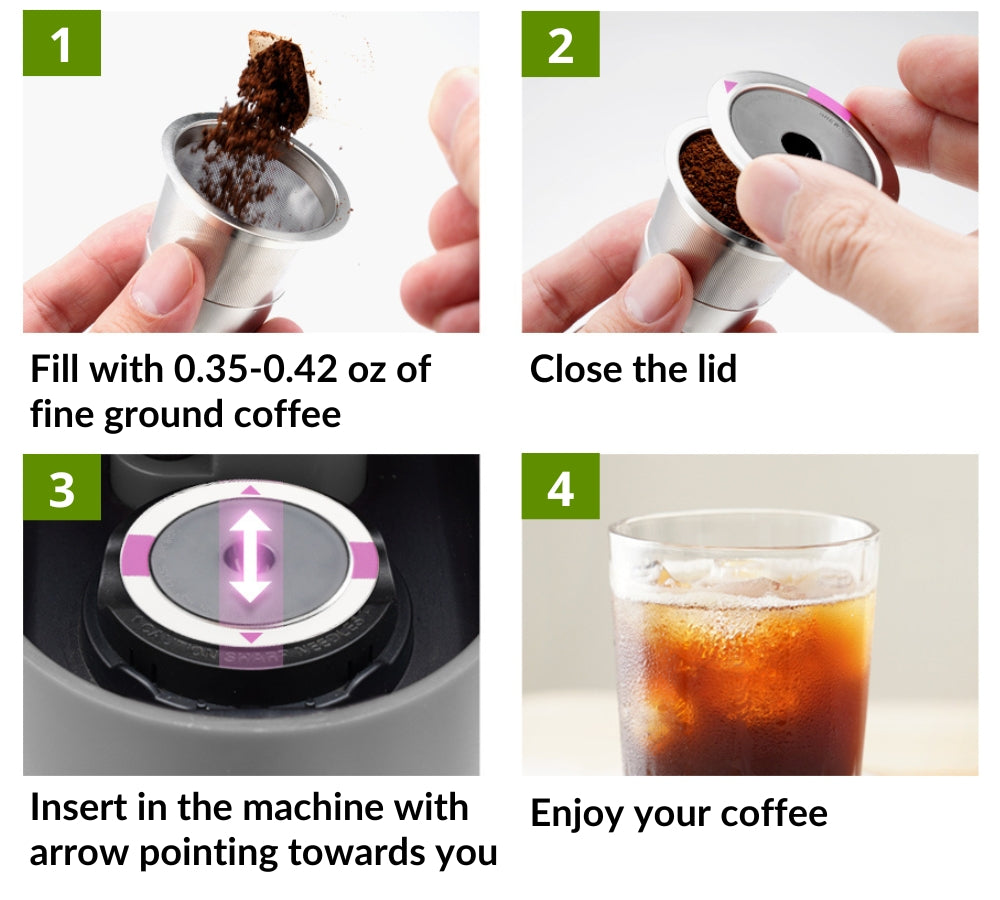 1

Fill with 0.35-0.42 oz of fine ground coffee

2

Close the lid

3

CAUTION SHARP NEEDLES

Insert in the machine with arrow pointing towards you

4

Enjoy your coffee