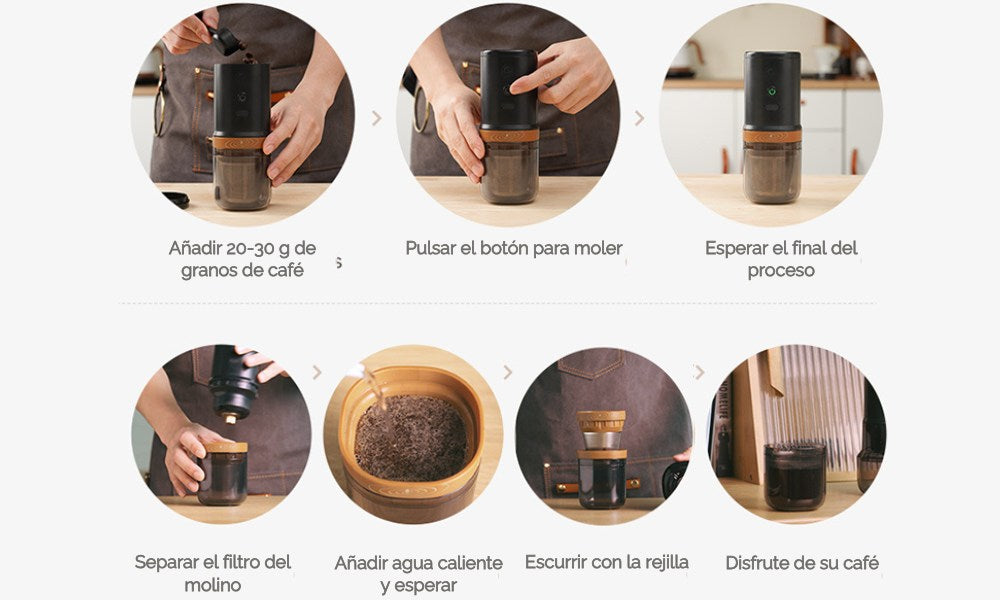 Añadir 20-30 g de granos de café

Pulsar el botón para moler

Esperar el final del proceso

Separar el filtro del molino

Añadir agua caliente y esperar

Escurrir con la rejilla

Disfrute de su café